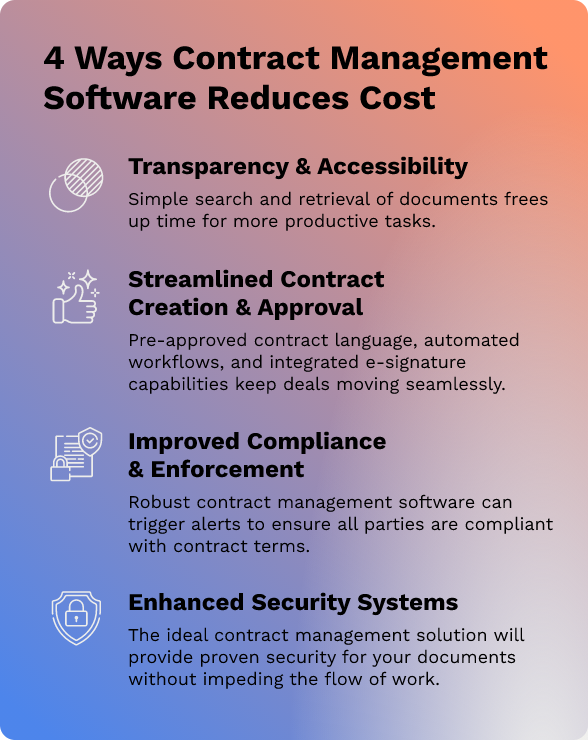 4 Ways Contract Management Software Reduces Cost

Transparency & Accessibility

Simple search and retrieval of documents frees up time for more productive tasks.

Streamlined Contract Creation & Approval

Pre-approved contract language, automated workflows, and integrated e-signature capabilities keep deals moving seamlessly.

Improved Compliance & Enforcement

Robust contract management software can trigger alerts to ensure all parties are compliant with contract terms.

Enhanced Security Systems

The ideal contract management solution will provide proven security for your documents without impeding the flow of work.